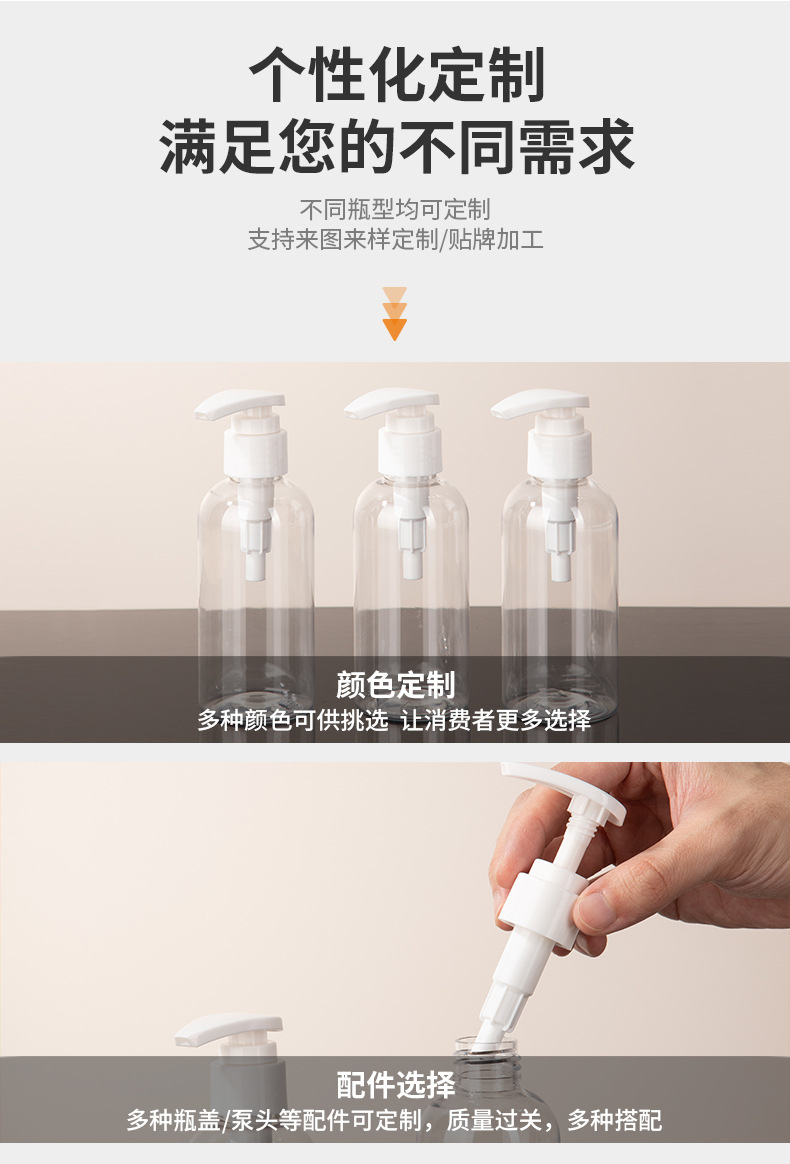 个性化定制
满足您的不同需求

不同瓶型均可定制
支持来图来样定制/贴牌加工

颜色定制
多种颜色可供挑选 让消费者更多选择

配件选择
多种瓶盖/泵头等配件可定制，质量过关，多种搭配